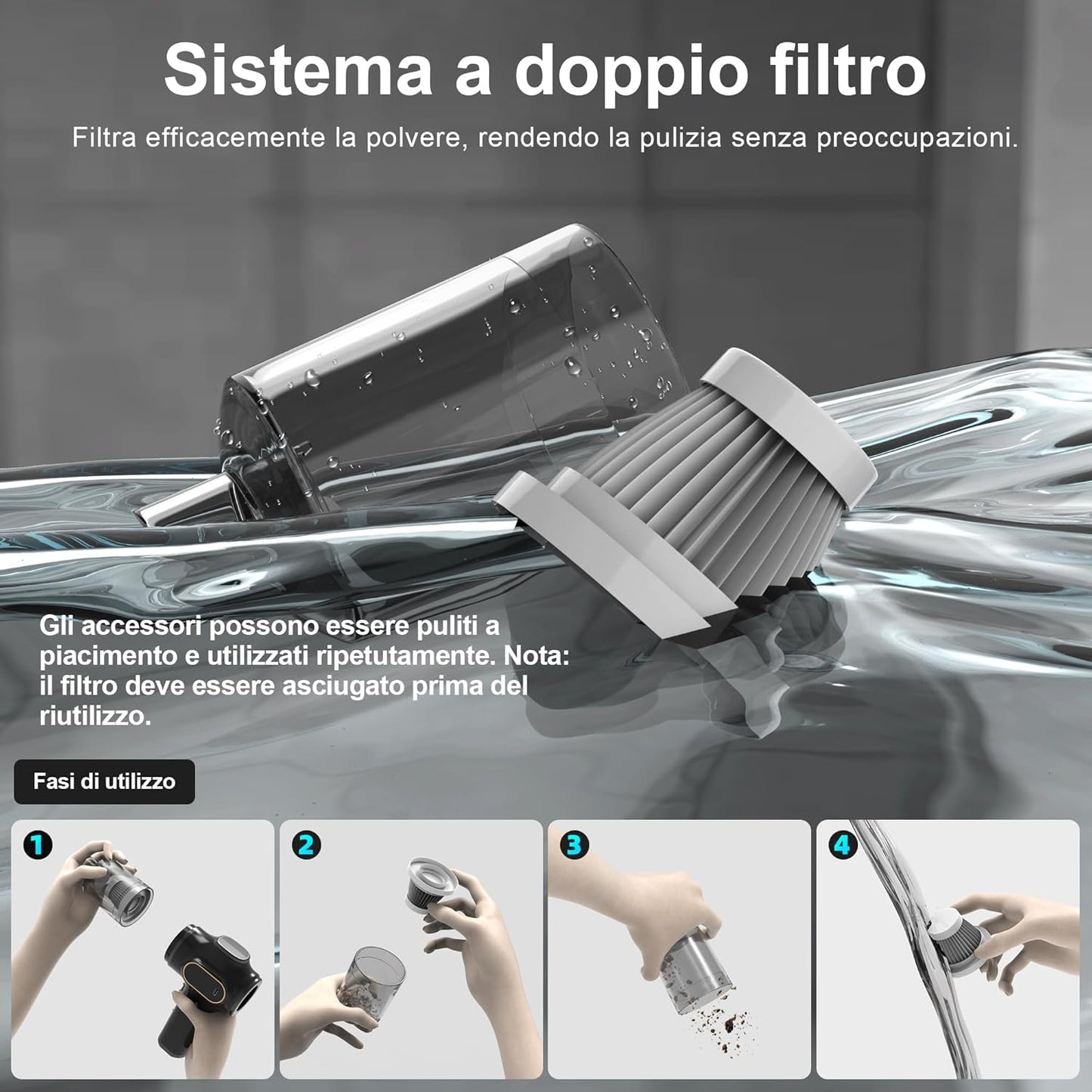 Sistema a doppio filtro

Filtra efficacemente la polvere, rendendo la pulizia senza preoccupazioni.

Gli accessori possono essere puliti a piacimento e utilizzati ripetutamente. Nota: il filtro deve essere asciugato prima del riutilizzo.

Fasi di utilizzo

1

2

3

4